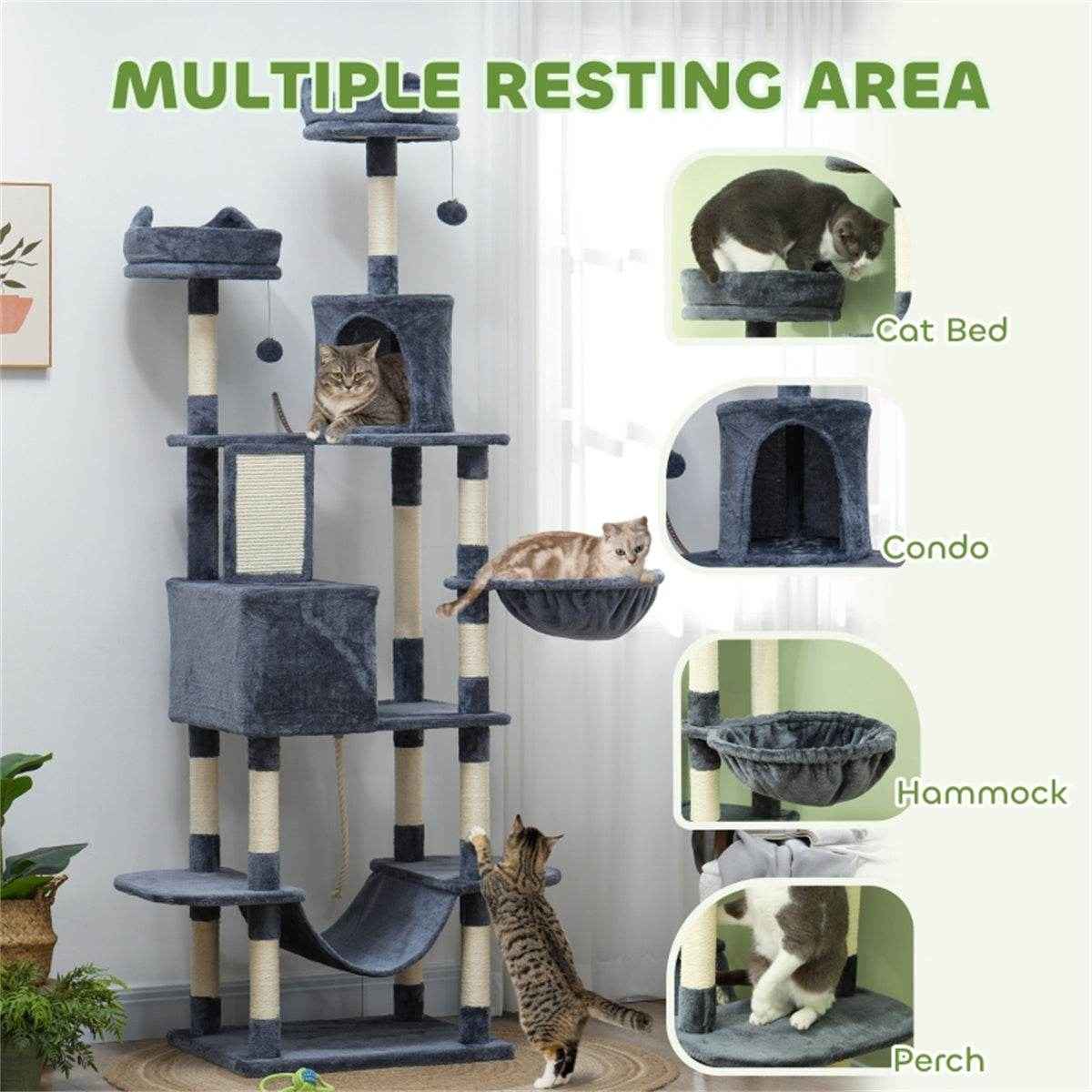 MULTIPLE RESTING AREA

Cat Bed

Condo

Hammock

Perch